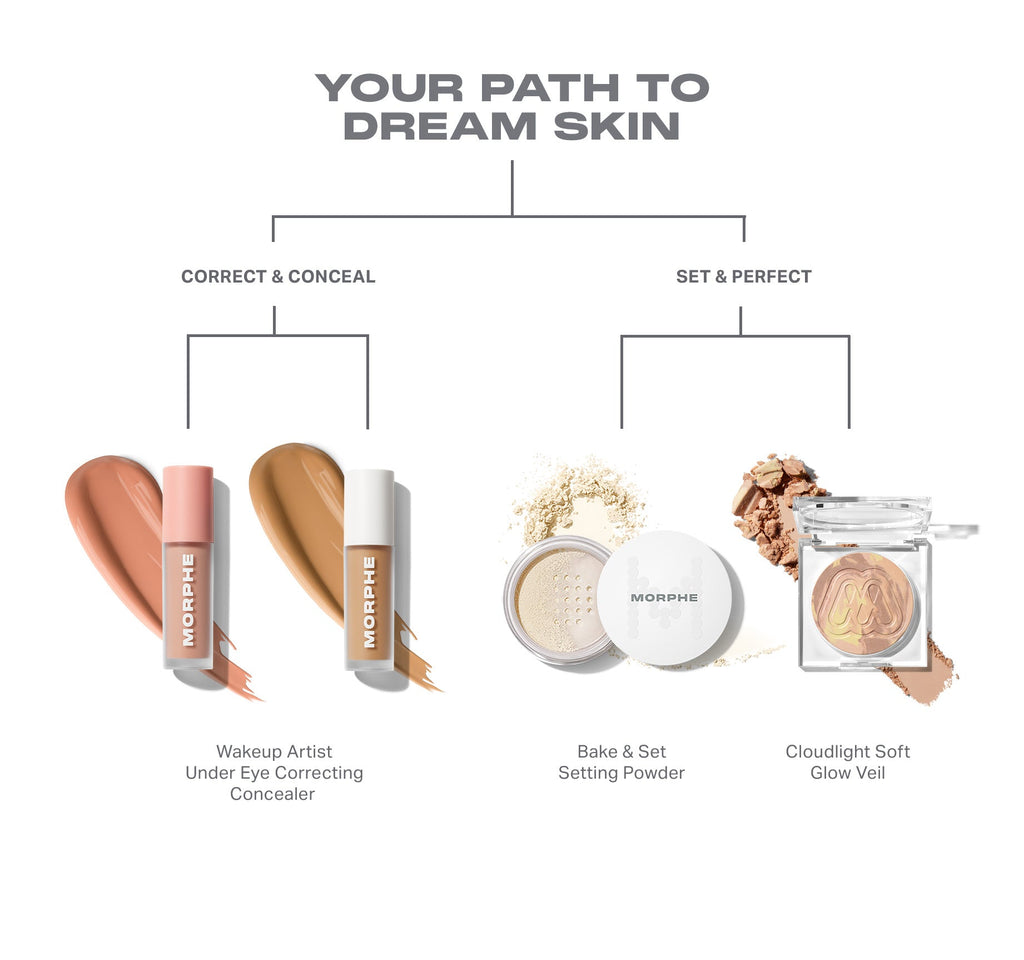 YOUR PATH TO DREAM SKIN

CORRECT & CONCEAL

SET & PERFECT

MORPHE

MORPHE

MORPHE

Wakeup Artist Under Eye Correcting Concealer

Bake & Set Setting Powder

Cloudlight Soft Glow Veil