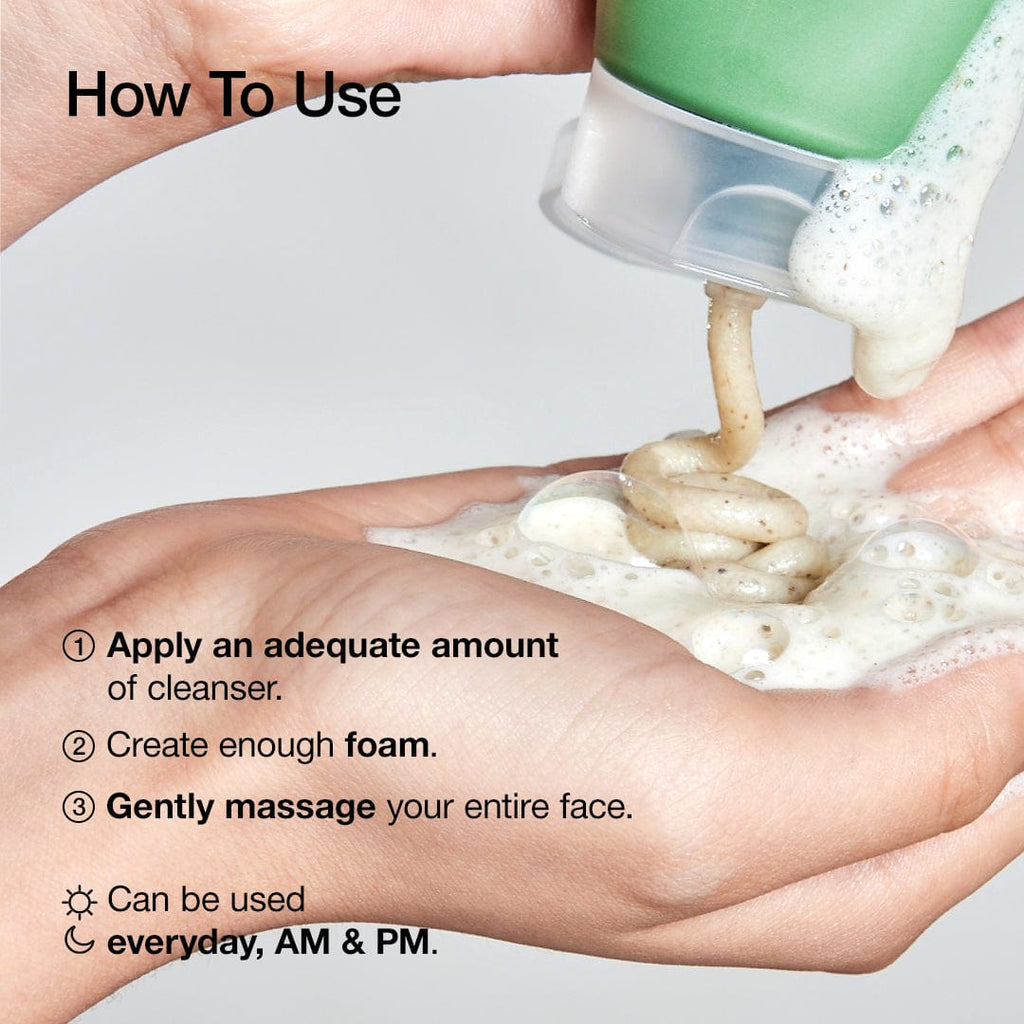 How To Use

① Apply an adequate amount of cleanser.

② Create enough foam.

③ Gently massage your entire face.

Can be used everyday, AM & PM.